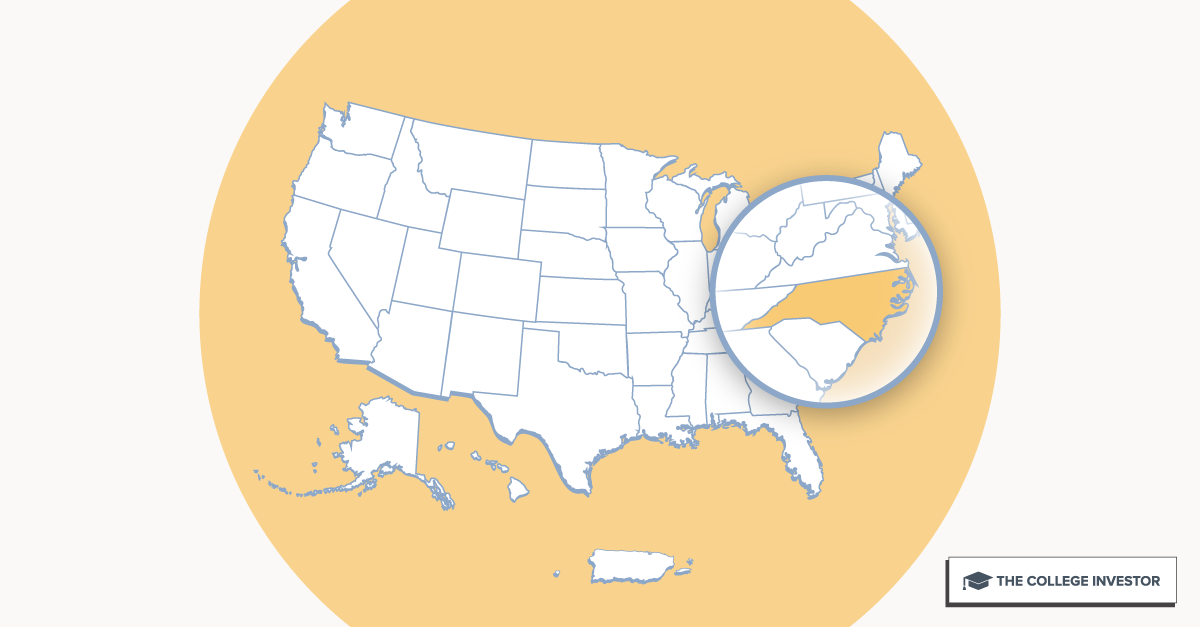 THE COLLEGE INVESTOR