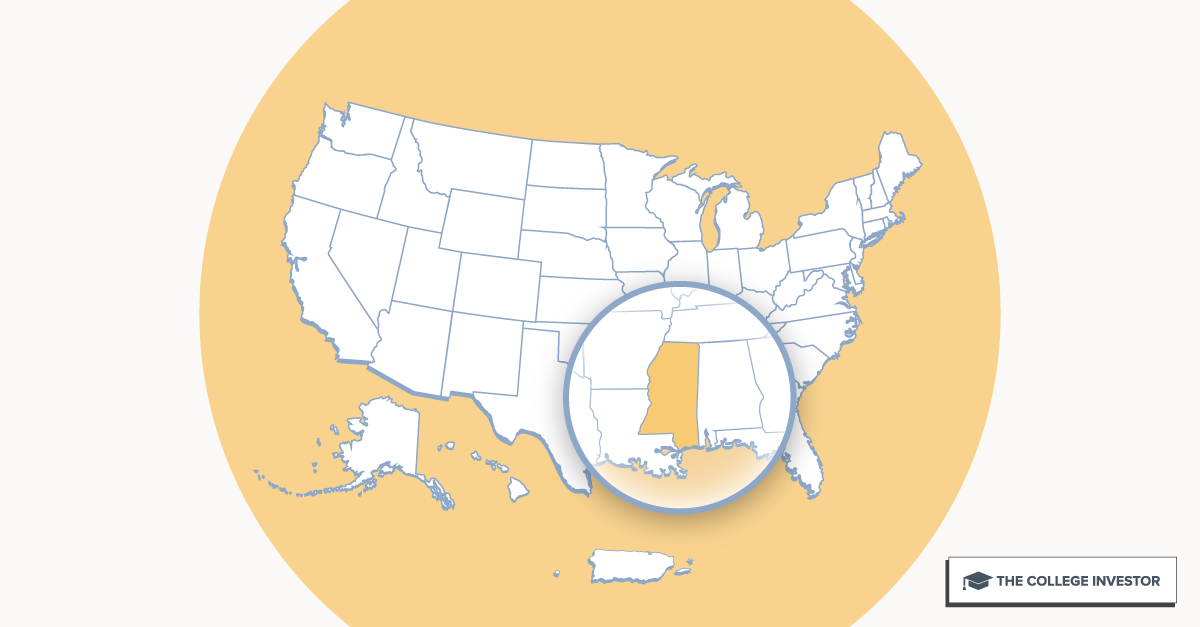 THE COLLEGE INVESTOR