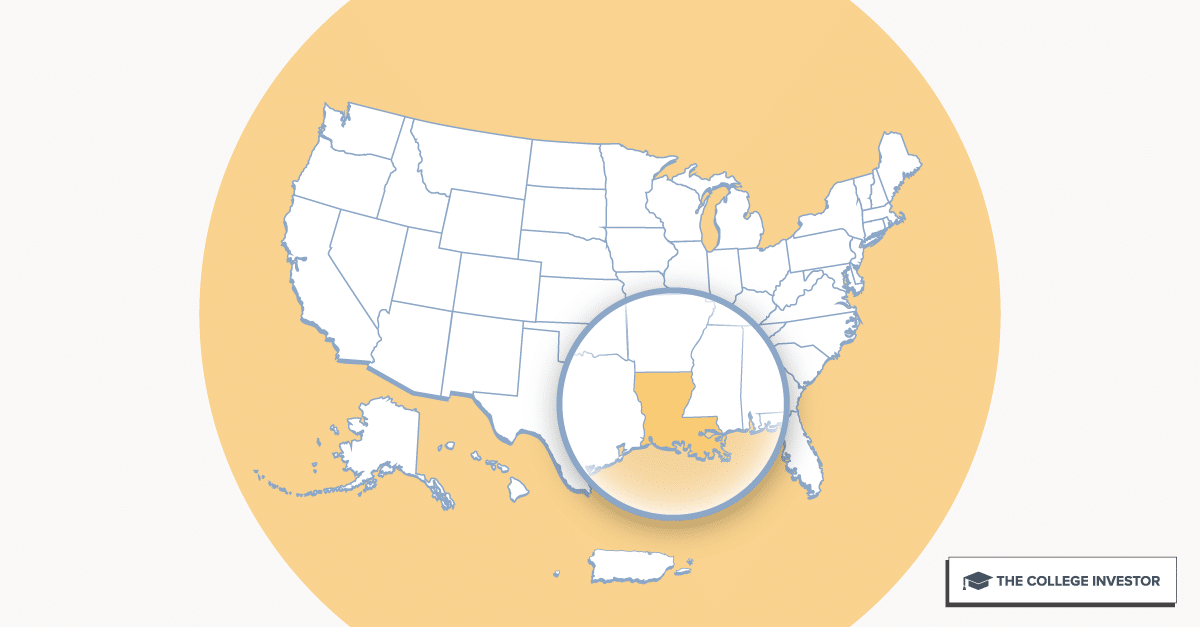 THE COLLEGE INVESTOR