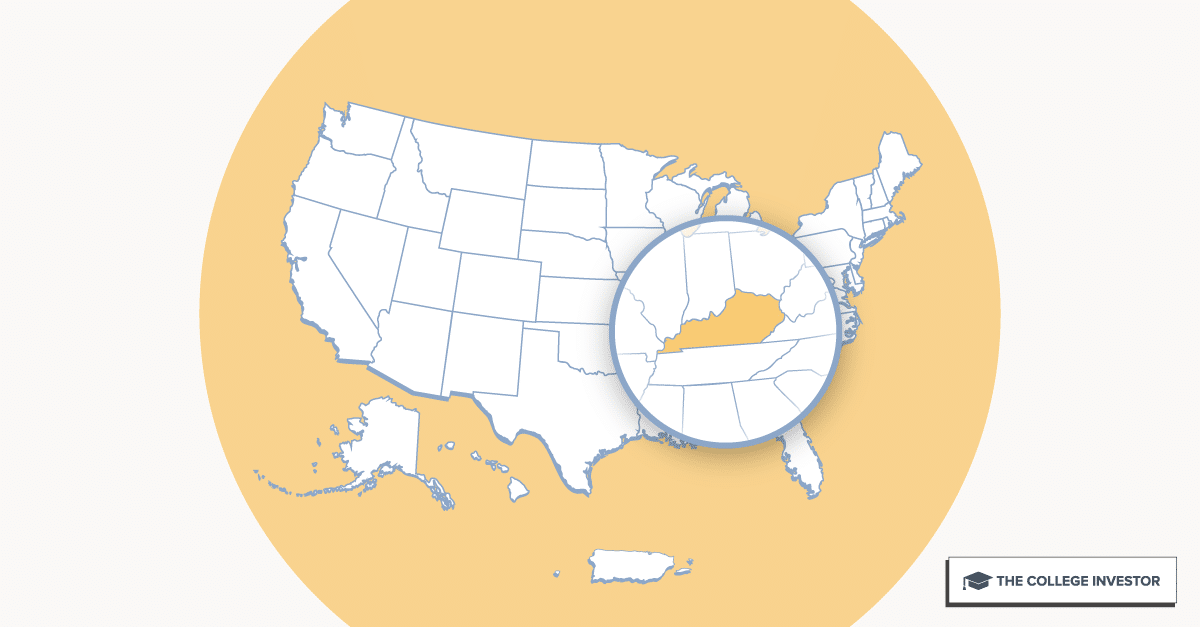 THE COLLEGE INVESTOR