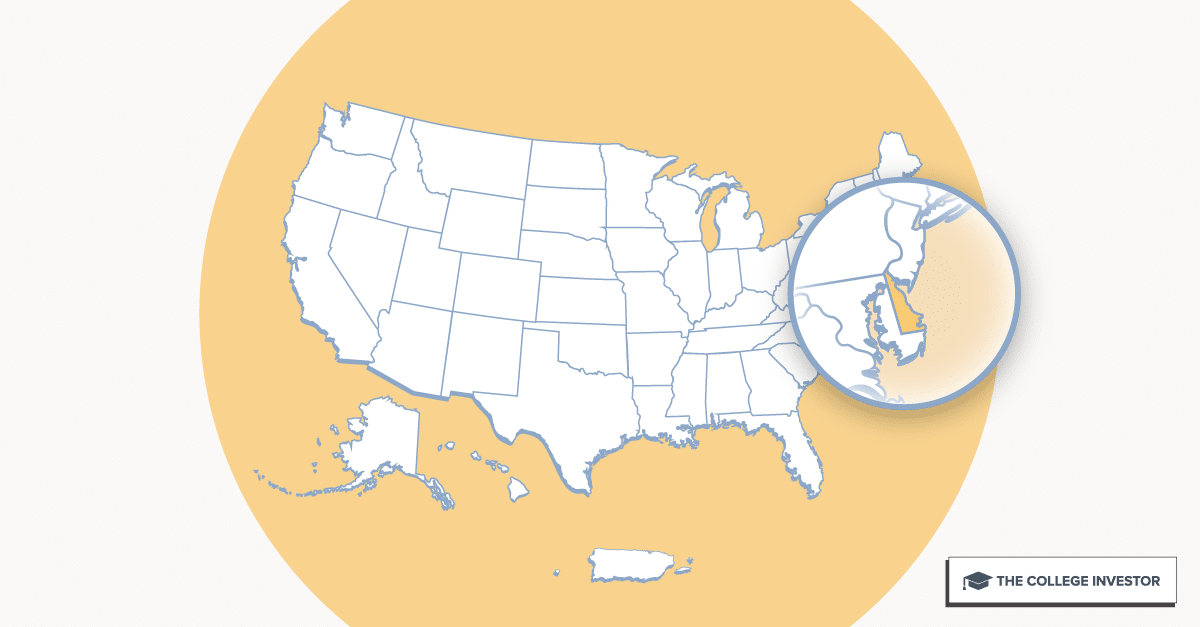 THE COLLEGE INVESTOR