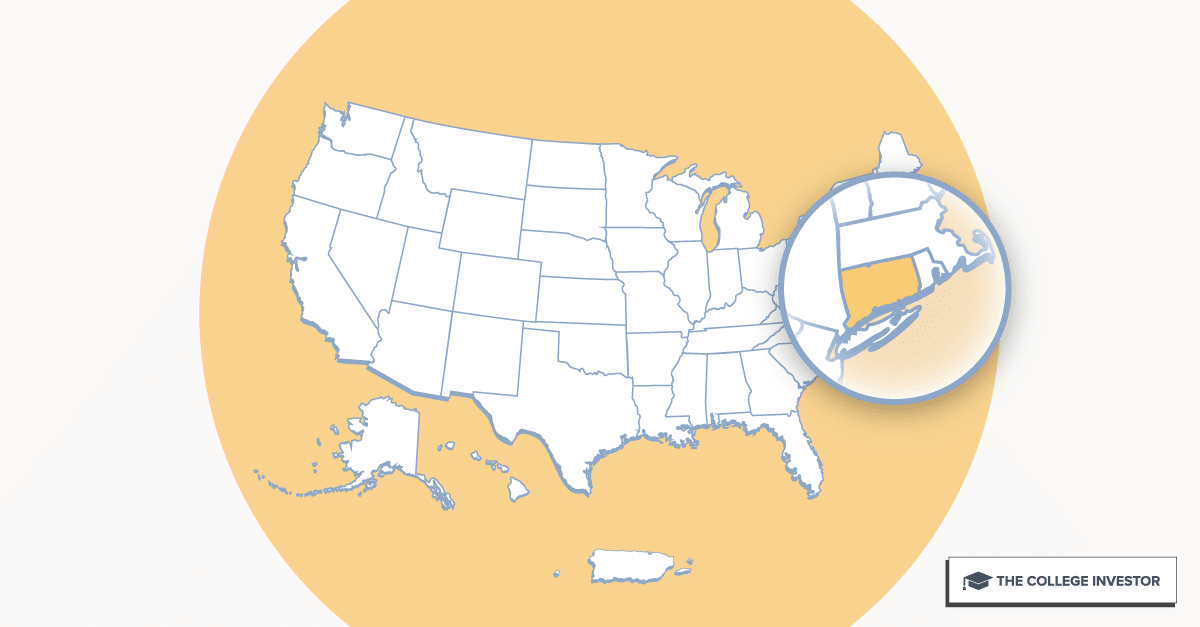 THE COLLEGE INVESTOR